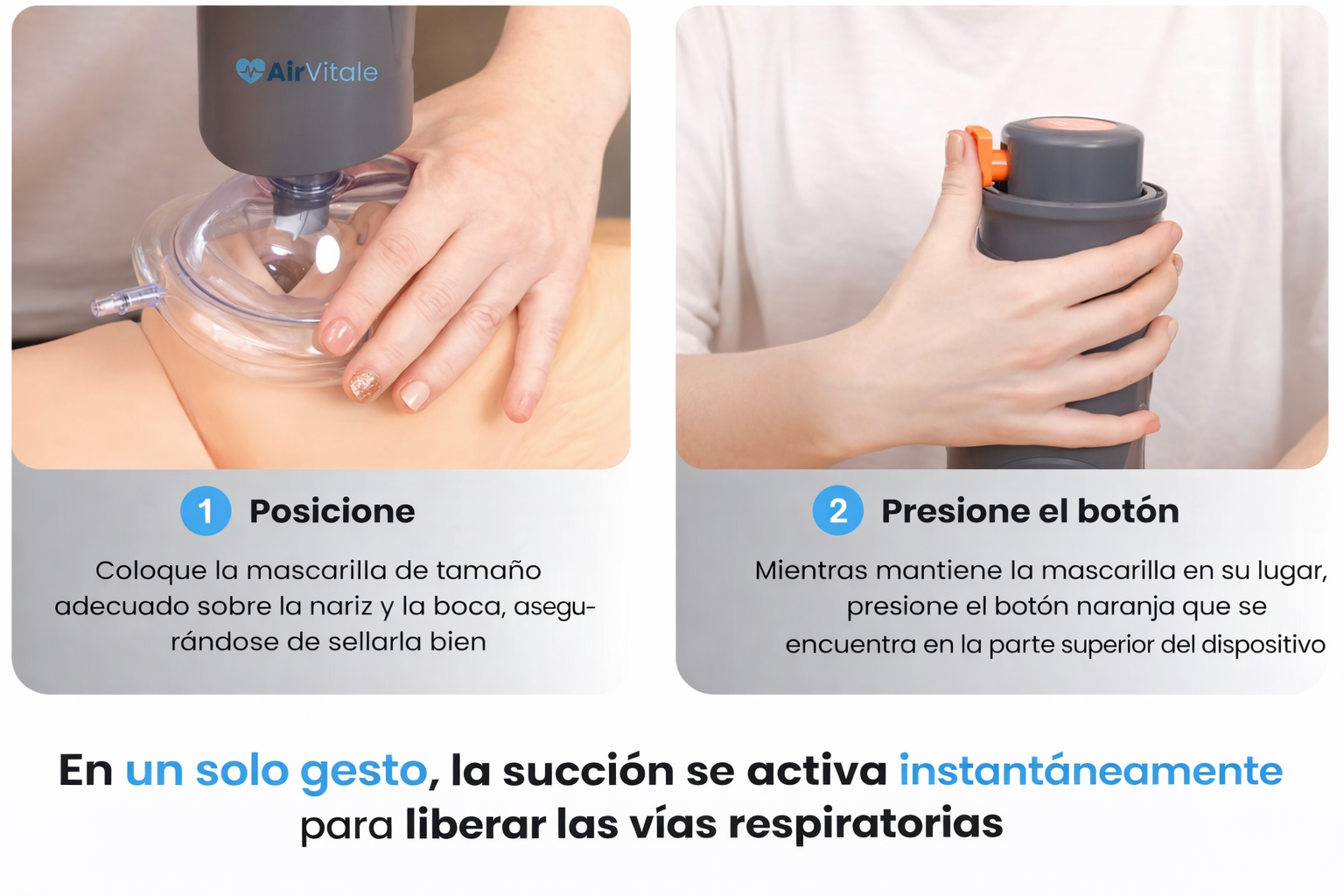 AirVitale

1 Posicione

Coloque la mascarilla de tamaño adecuado sobre la nariz y la boca, asegurándose de sellarla bien

2 Presione el botón

Mientras mantiene la mascarilla en su lugar, presione el botón naranja que se encuentra en la parte superior del dispositivo

En un solo gesto, la succión se activa instantáneamente para liberar las vías respiratorias